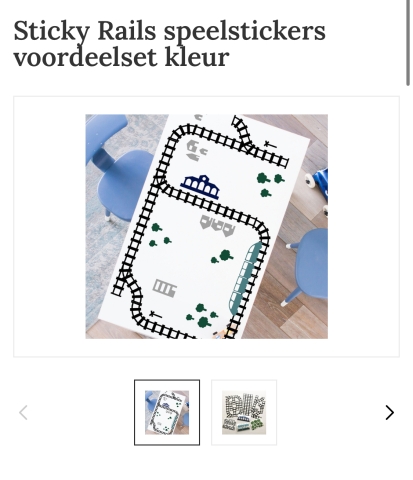 Sticky Rails speelstickers voordeelset kleur